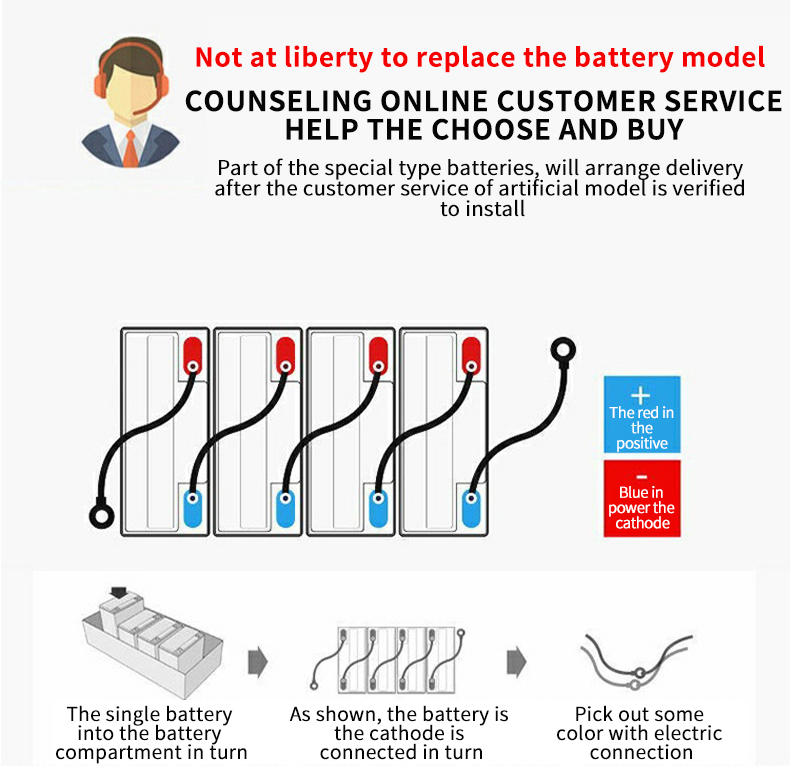 Not at liberty to replace the battery model

COUNSELING ONLINE CUSTOMER SERVICE HELP THE CHOOSE AND BUY

Part of the special type batteries, will arrange delivery after the customer service of artificial model is verified to install

+
The red in the positive

-
Blue in power the cathode

The single battery into the battery compartment in turn

As shown, the battery is the cathode is connected in turn

Pick out some color with electric connection