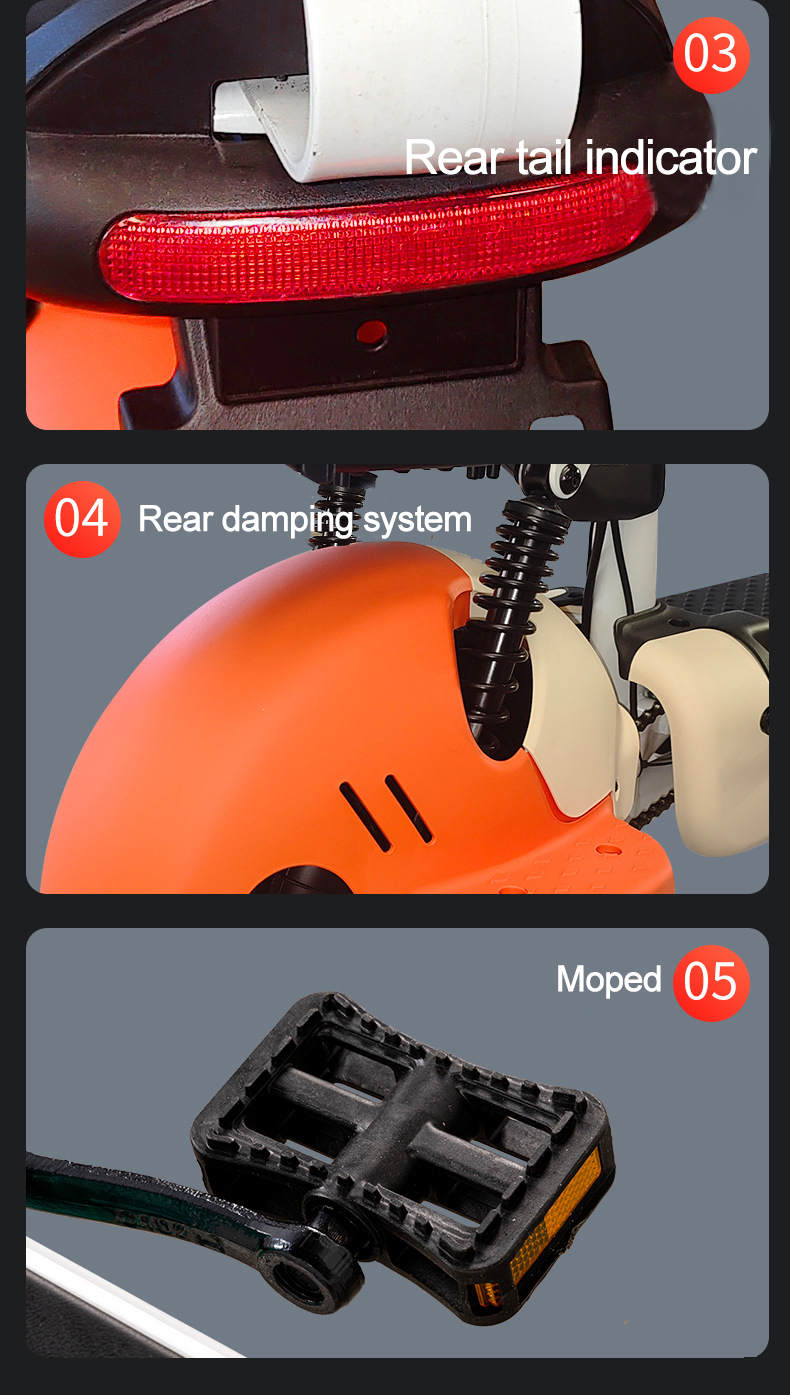 03
Rear tail indicator

04 Rear damping system

Moped 05