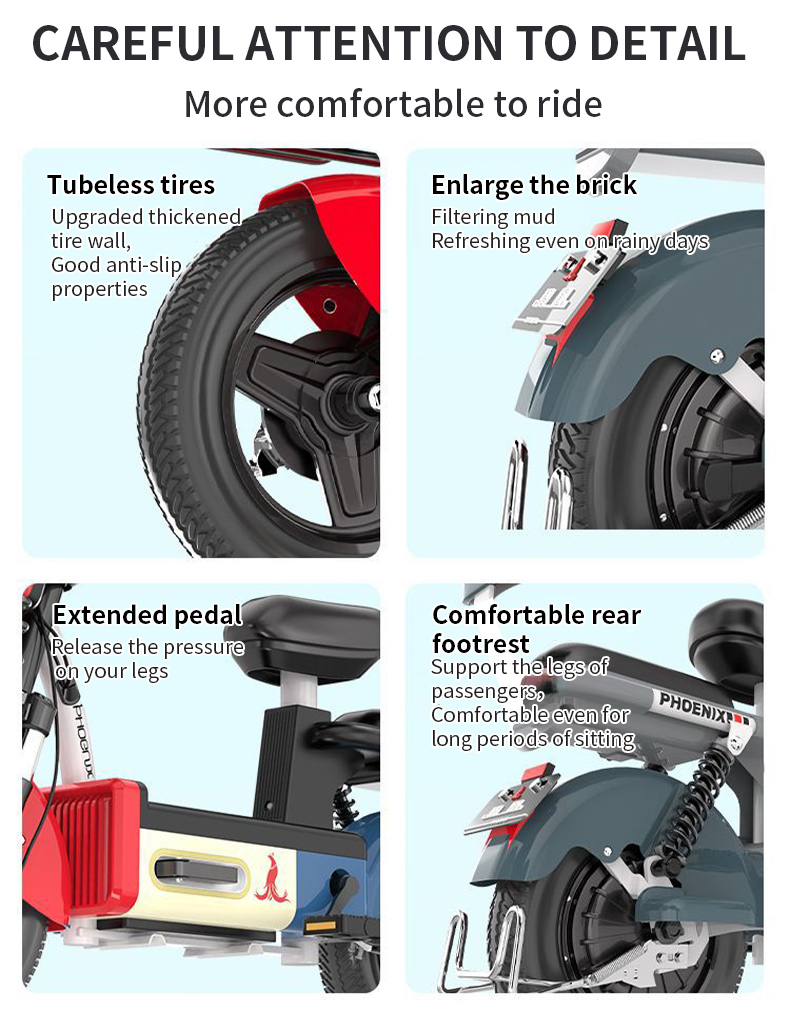 CAREFUL ATTENTION TO DETAIL
More comfortable to ride

Tubeless tires
Upgraded thickened tire wall,
Good anti-slip properties

Enlarge the brick
Filtering mud
Refreshing even on rainy days

Extended pedal
Release the pressure on your legs

Phoenix

Comfortable rear footrest
Support the legs of passengers,
Comfortable even for long periods of sitting

PHOENIX