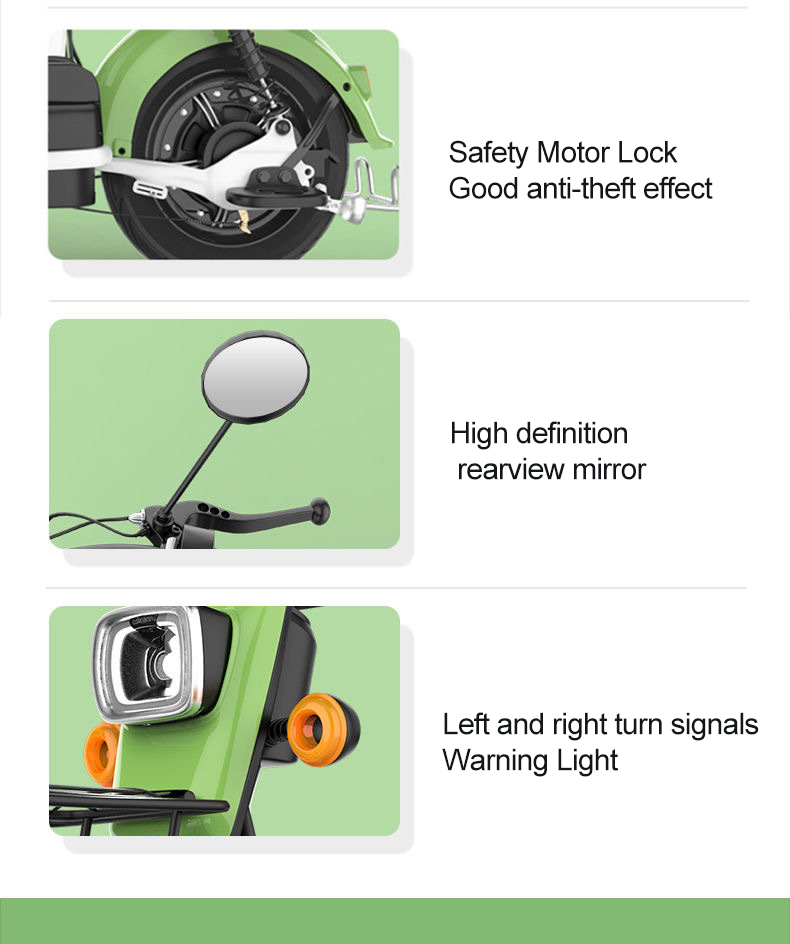 Safety Motor Lock
Good anti-theft effect

High definition
rearview mirror

Left and right turn signals
Warning Light